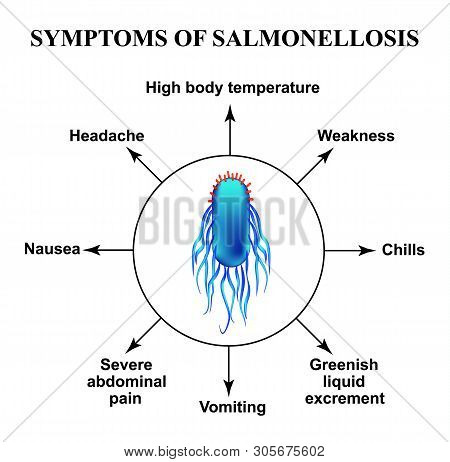 SYMPTOMS OF SALMONELLOSIS

High body temperature

Headache

Weakness

BIGSTOCK

Nausea

Chills

Severe abdominal pain

Vomiting

Greenish liquid excrement

www.bigstock.com · 305675602