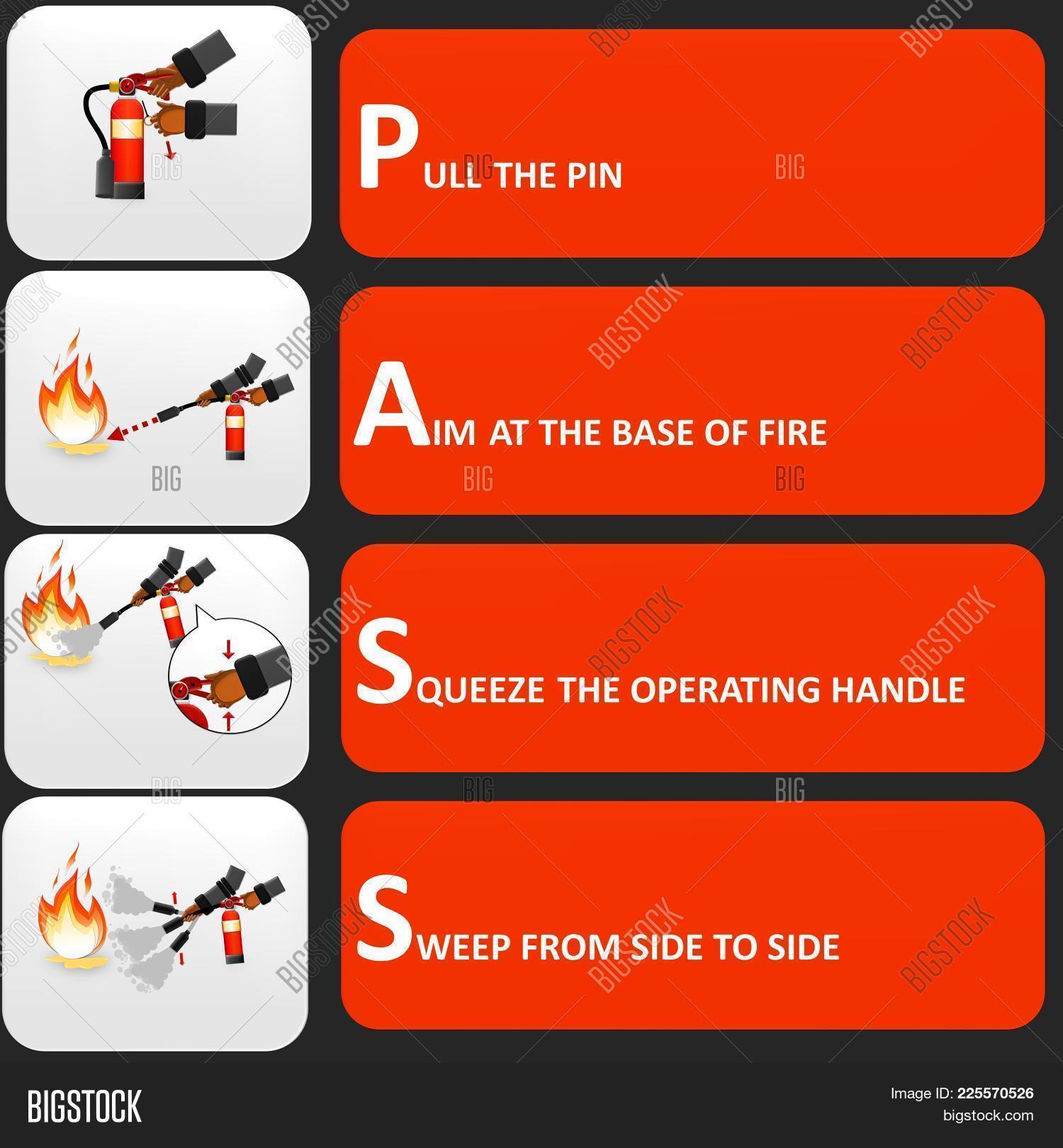 PULL THE PIN

AIM AT THE BASE OF FIRE

SQUEEZE THE OPERATING HANDLE

SWEEP FROM SIDE TO SIDE

BIGSTOCK

Image ID: 225570526
bigstock.com