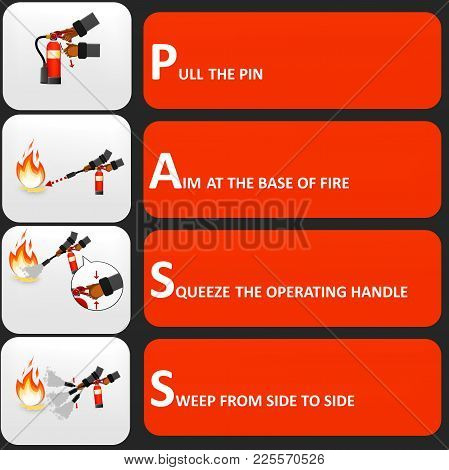 PULL THE PIN

AIM AT THE BASE OF FIRE

BIGSTOCK

SQUEEZE THE OPERATING HANDLE

SWEEP FROM SIDE TO SIDE

www.bigstock.com · 225570526